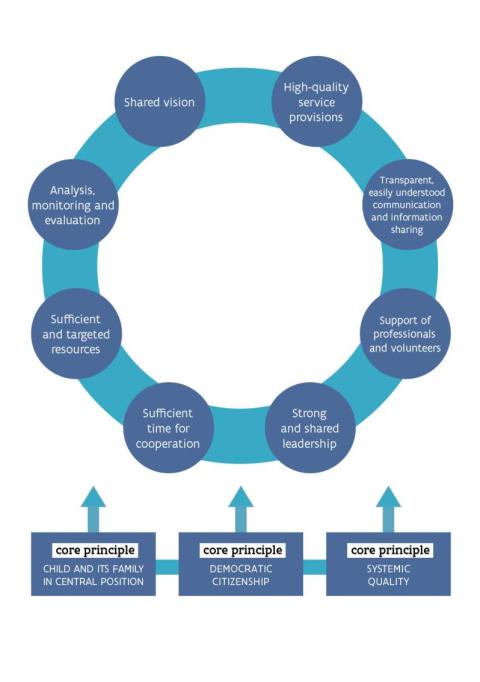 Shared vision

High-quality service provisions

Transparent, easily understood communication and information sharing

Support of professionals and volunteers

Strong and shared leadership

Sufficient time for cooperation

Sufficient and targeted resources

Analysis, monitoring and evaluation

core principle
CHILD AND ITS FAMILY IN CENTRAL POSITION

core principle
DEMOCRATIC CITIZENSHIP

core principle
SYSTEMIC QUALITY